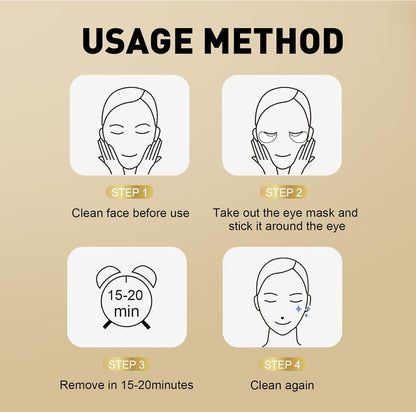 USAGE METHOD

STEP 1
Clean face before use

STEP 2
Take out the eye mask and stick it around the eye

15-20 min

STEP 3
Remove in 15-20minutes

STEP 4
Clean again