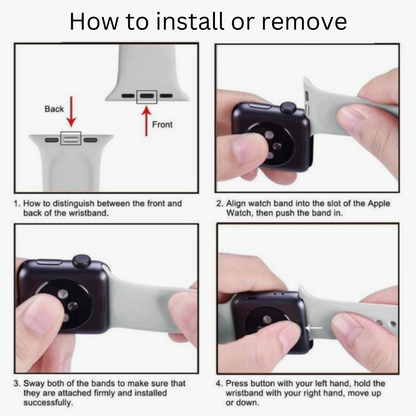 How to install or remove

Back

Front

1. How to distinguish between the front and back of the wristband.

2. Align watch band into the slot of the Apple Watch, then push the band in.

3. Sway both of the bands to make sure that they are attached firmly and installed successfully.

4. Press button with your left hand, hold the wristband with your right hand, move up or down.